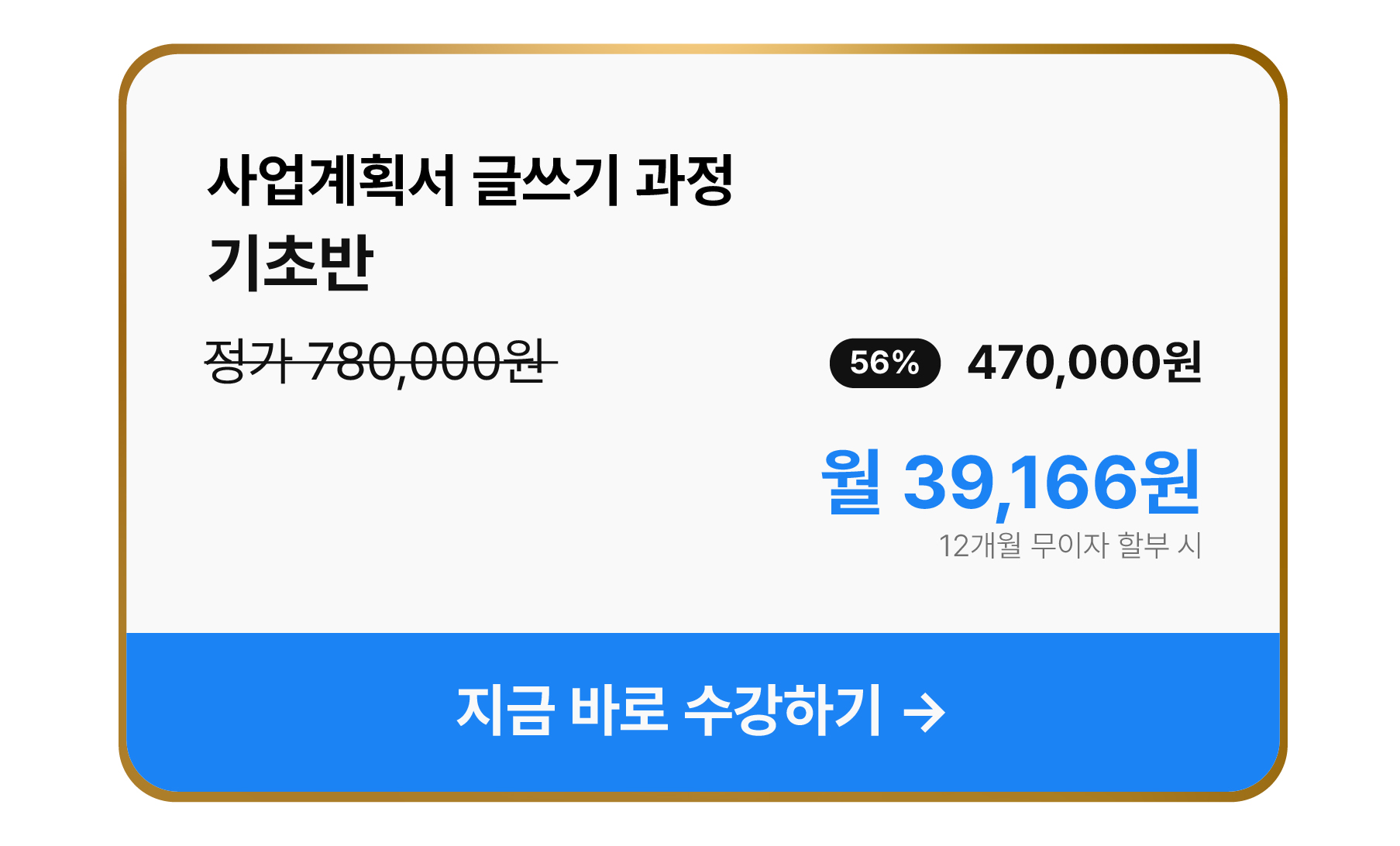 사업계획서 글쓰기 과정
기초반

정가 780,000원

56% 470,000원

월 39,166원
12개월 무이자 할부 시

지금 바로 수강하기 →