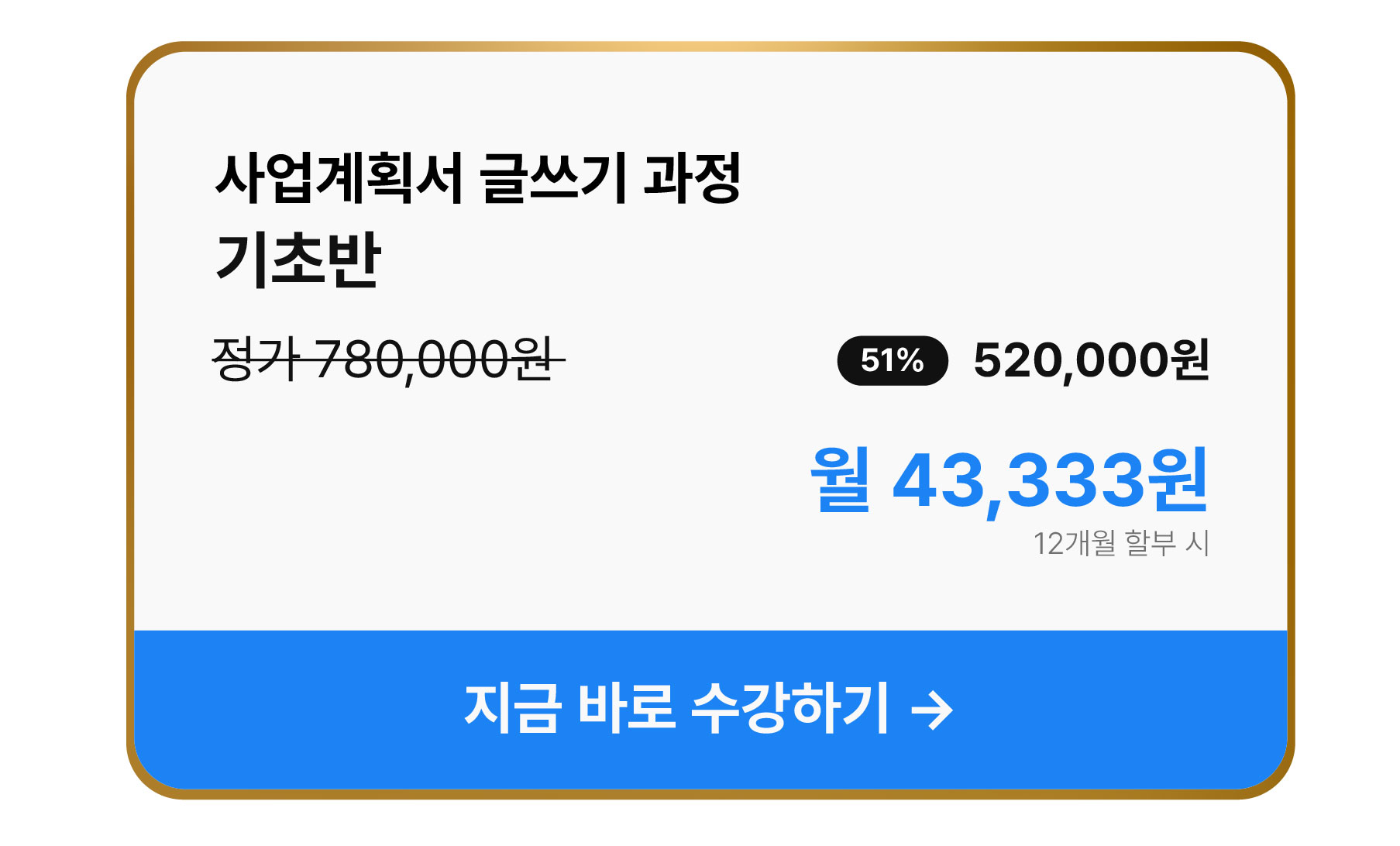 사업계획서 글쓰기 과정
기초반

정가 780,000원

51% 520,000원

월 43,333원
12개월 할부 시

지금 바로 수강하기 →